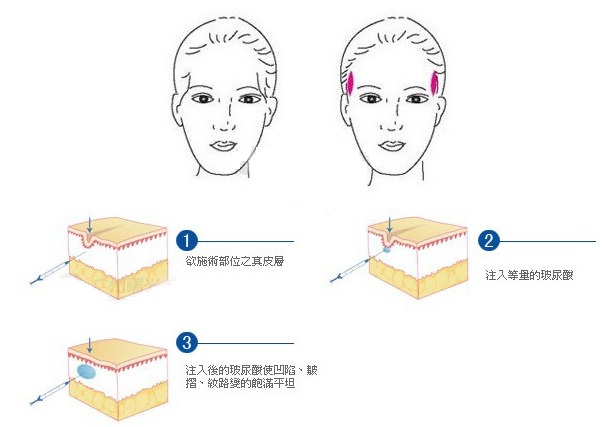 1
欲施術部位之真皮層

2
注入等量的玻尿酸

3
注入後的玻尿酸使凹陷、皺摺、紋路變的飽滿平坦