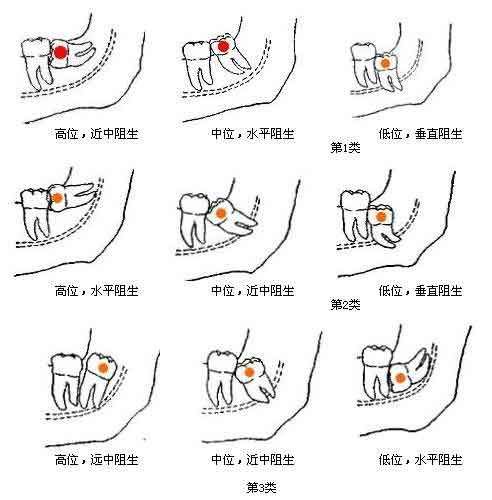 高位，近中阻生
中位，水平阻生
低位，垂直阻生
第1类

高位，水平阻生
中位，近中阻生
低位，垂直阻生
第2类

高位，远中阻生
中位，近中阻生
低位，水平阻生
第3类